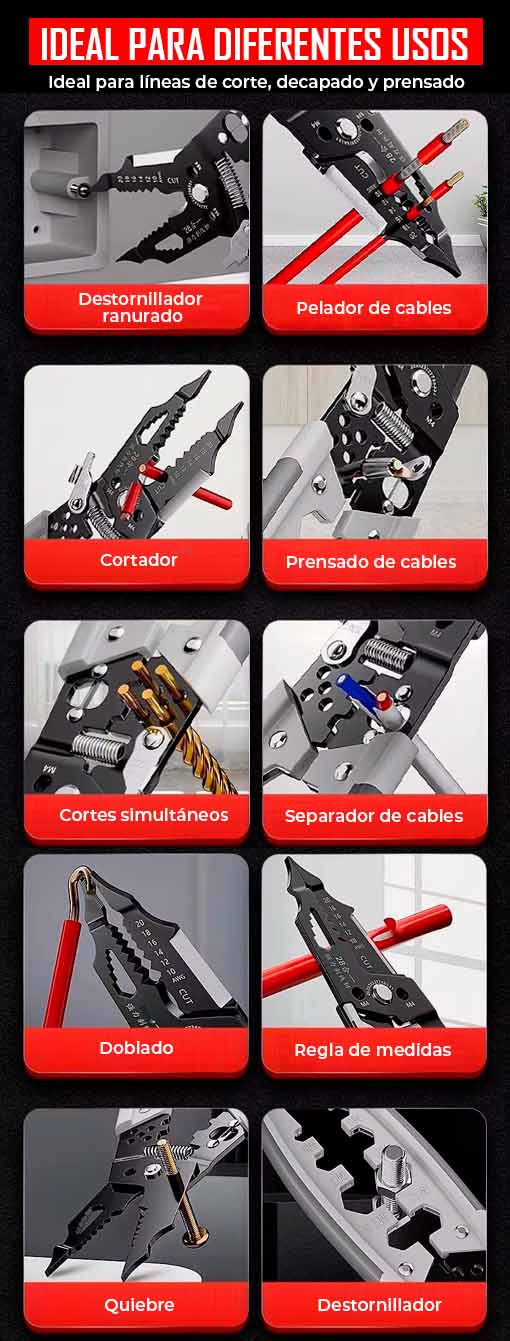 IDEAL PARA DIFERENTES USOS

Ideal para líneas de corte, decapado y prensado

Destornillador ranurado

Pelador de cables

Cortador

Prensado de cables

Cortes simultáneos

Separador de cables

Doblado

Regla de medidas

Quiebre

Destornillador