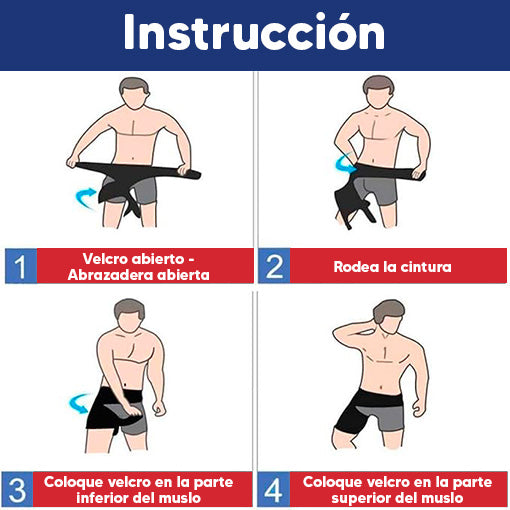 Instrucción

1 Velcro abierto - Abrazadera abierta

2 Rodea la cintura

3 Coloque velcro en la parte inferior del muslo

4 Coloque velcro en la parte superior del muslo