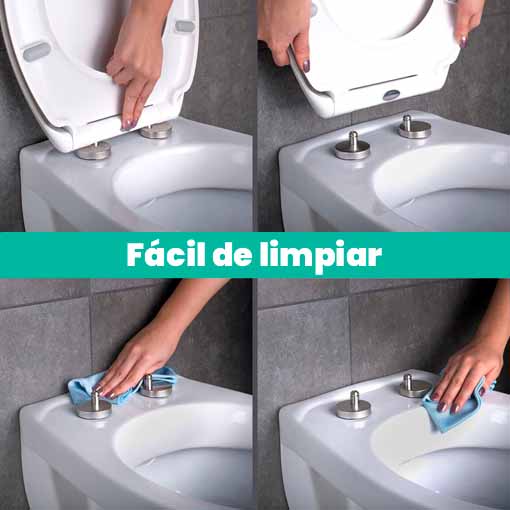 Fácil de limpiar