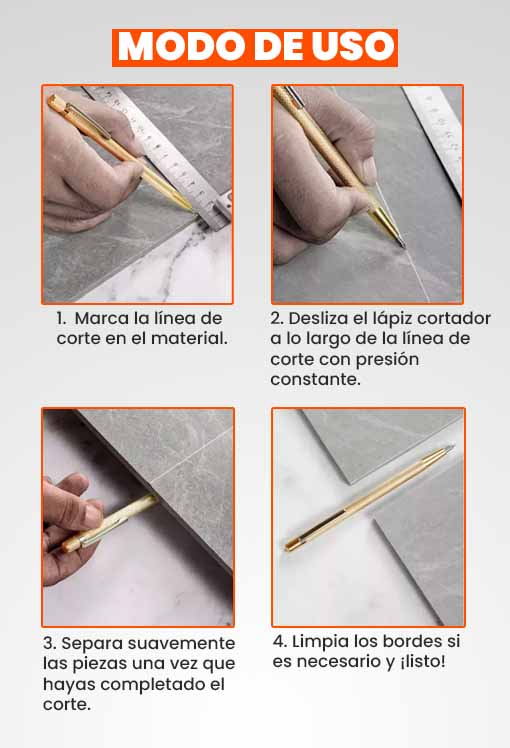 MODO DE USO

1. Marca la línea de corte en el material.

2. Desliza el lápiz cortador a lo largo de la línea de corte con presión constante.

3. Separa suavemente las piezas una vez que hayas completado el corte.

4. Limpia los bordes si es necesario y ¡listo!