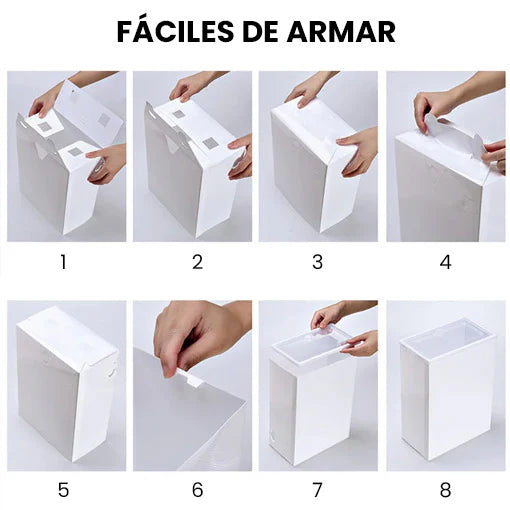 FÁCILES DE ARMAR

1

2

3

4

5

6

7

8